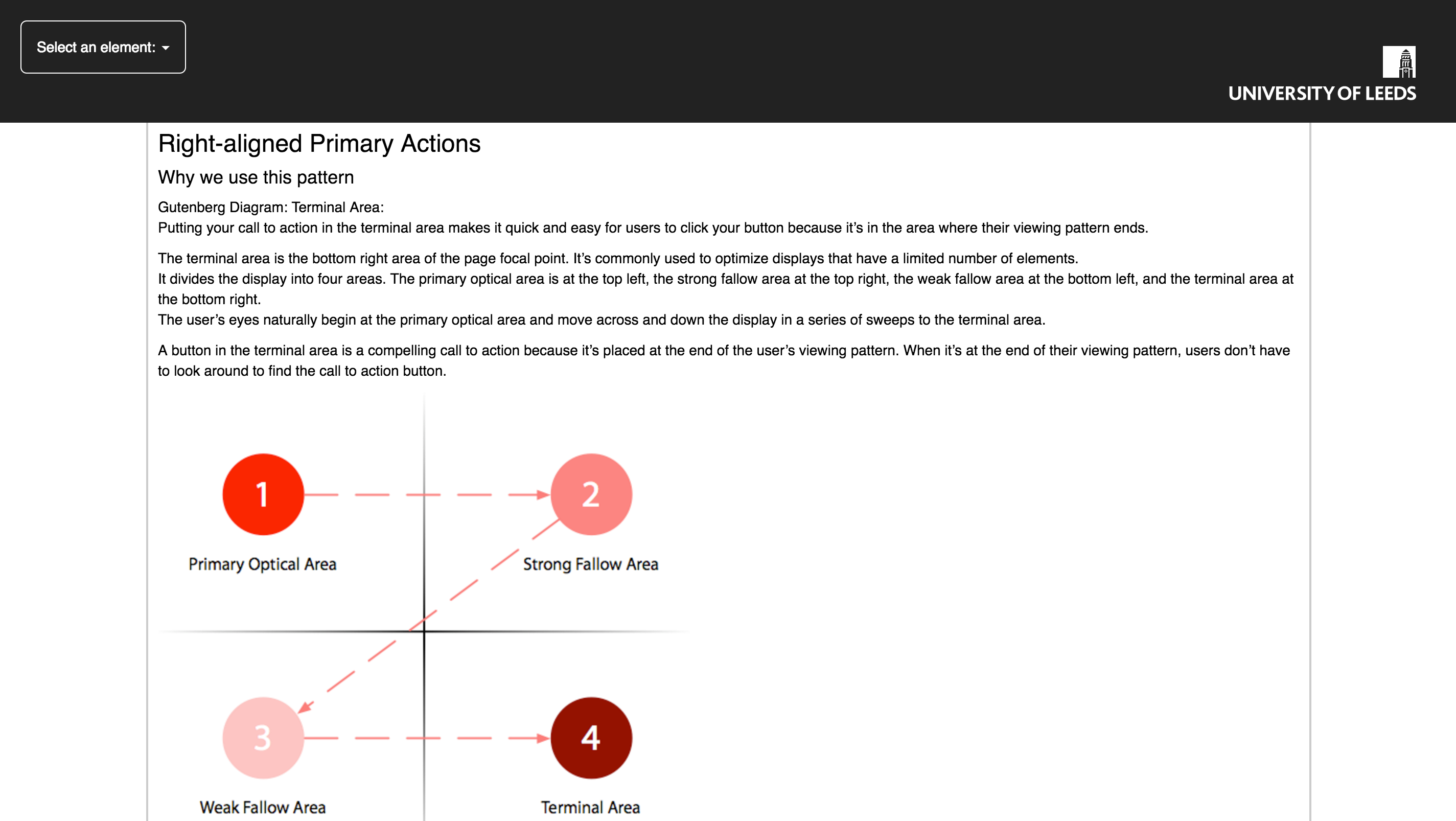 Select an element:

UNIVERSITY OF LEEDS

Right-aligned Primary Actions

Why we use this pattern

Gutenberg Diagram: Terminal Area:
Putting your call to action in the terminal area makes it quick and easy for users to click your button because it's in the area where their viewing pattern ends.

The terminal area is the bottom right area of the page focal point. It's commonly used to optimize displays that have a limited number of elements.
It divides the display into four areas. The primary optical area is at the top left, the strong fallow area at the top right, the weak fallow area at the bottom left, and the terminal area at the bottom right.
The user's eyes naturally begin at the primary optical area and move across and down the display in a series of sweeps to the terminal area.

A button in the terminal area is a compelling call to action because it's placed at the end of the user's viewing pattern. When it's at the end of their viewing pattern, users don't have to look around to find the call to action button.

1
Primary Optical Area

2
Strong Fallow Area

3
Weak Fallow Area

4
Terminal Area